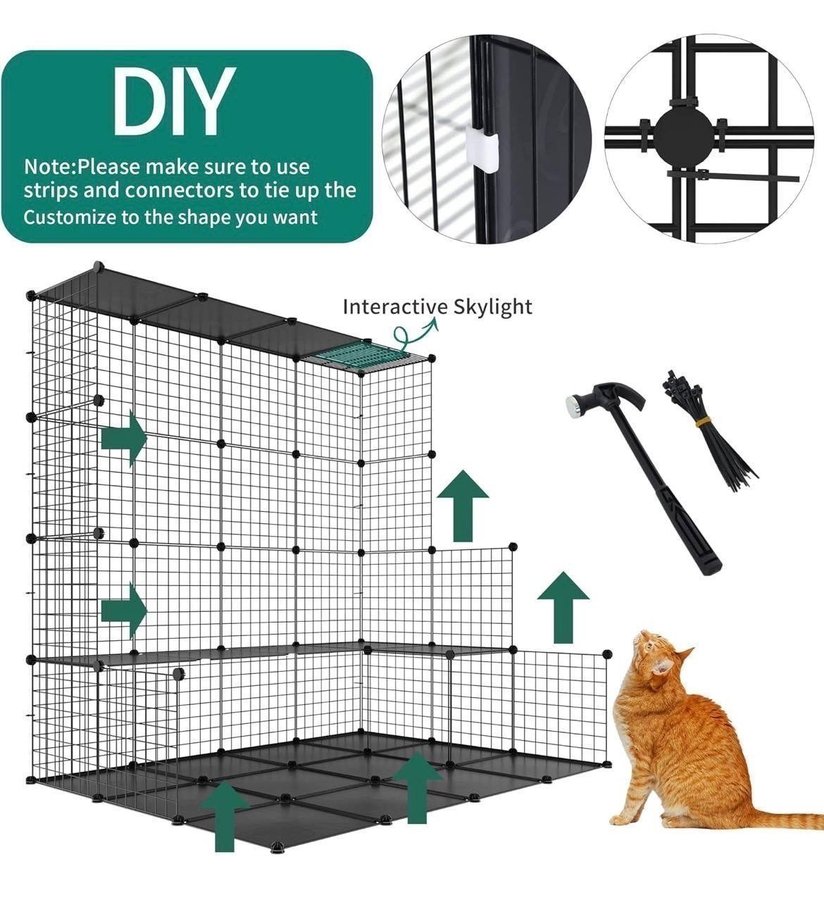 DIY

Note:Please make sure to use strips and connectors to tie up the
Customize to the shape you want

Interactive Skylight