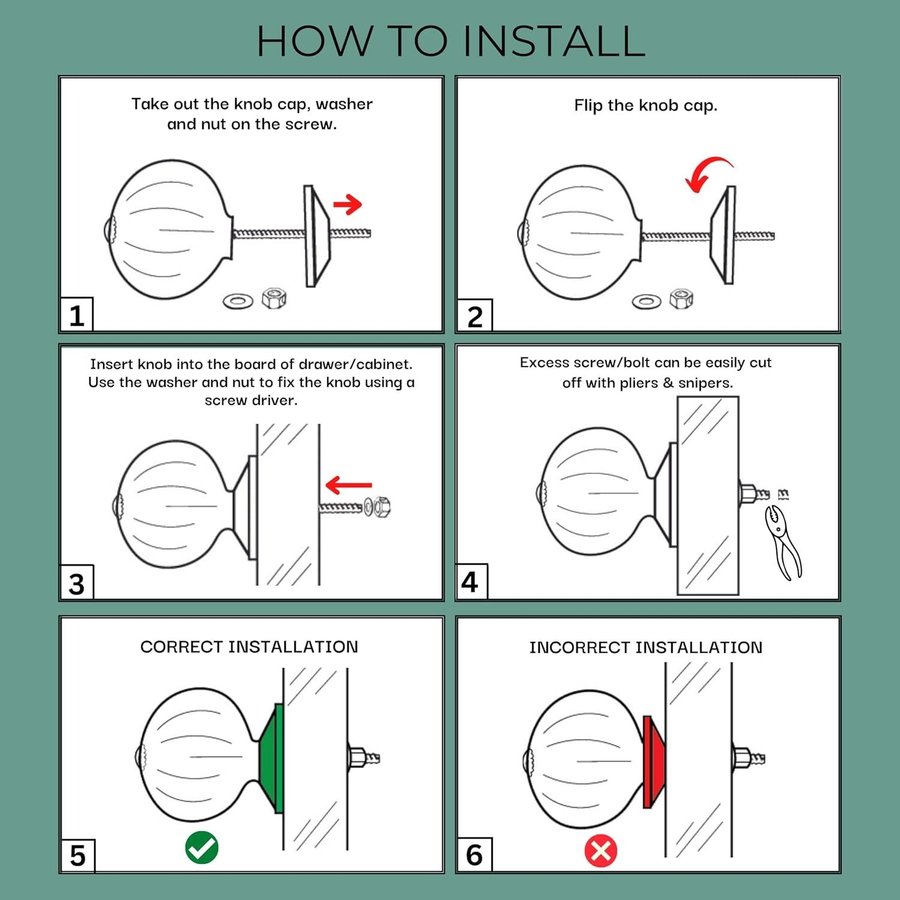 HOW TO INSTALL

Take out the knob cap, washer and nut on the screw.

1

Flip the knob cap.

2

Insert knob into the board of drawer/cabinet. Use the washer and nut to fix the knob using a screw driver.

3

Excess screw/bolt can be easily cut off with pliers & snipers.

4

CORRECT INSTALLATION

5

INCORRECT INSTALLATION

6