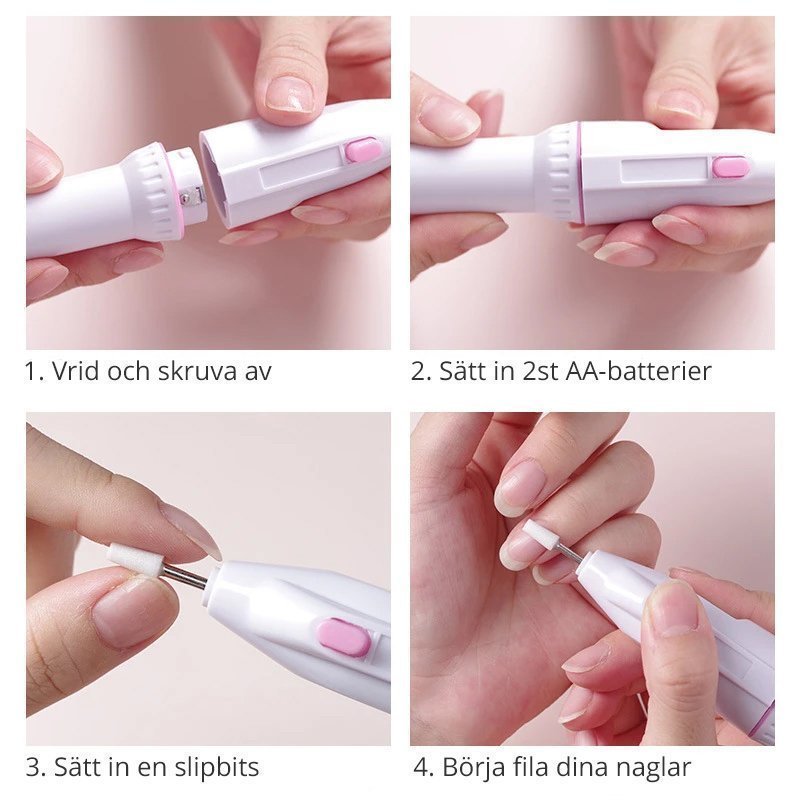 1. Vrid och skruva av

2. Sätt in 2st AA-batterier

3. Sätt in en slipbits

4. Börja fila dina naglar