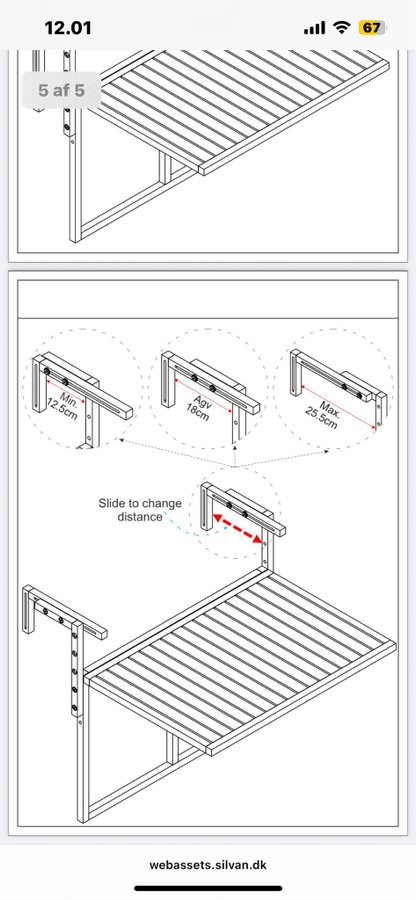 12.01

67

5 af 5

Min. 12.5cm

Agv 18cm

Max. 25.5cm

Slide to change distance

webassets.silvan.dk