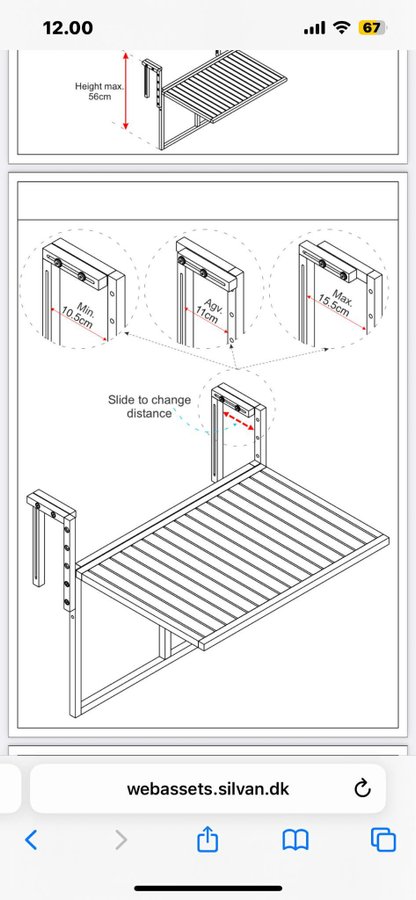 12.00

67

Height max. 56cm

Min. 10.5cm

Agv. 11cm

Max. 15.5cm

Slide to change distance

webassets.silvan.dk