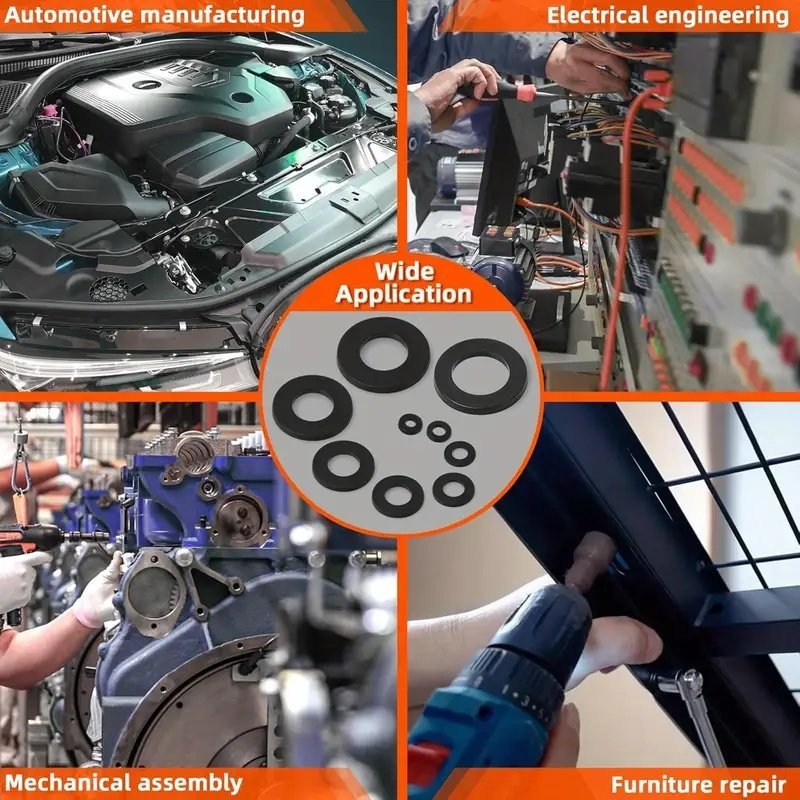 Automotive manufacturing

Electrical engineering

Wide Application

Mechanical assembly

Furniture repair