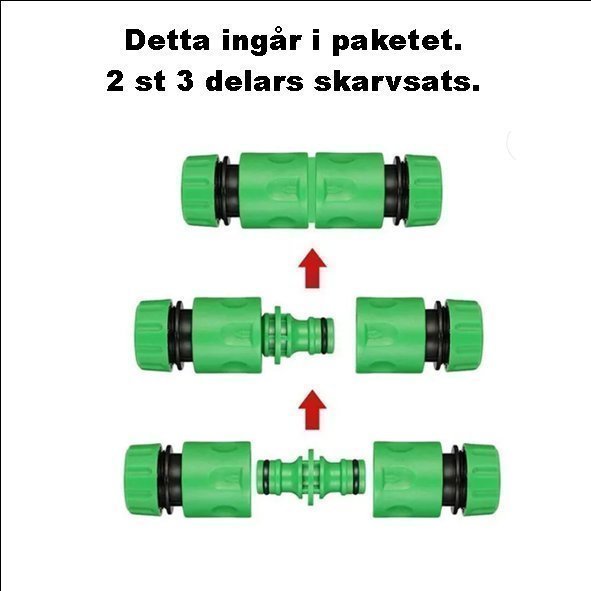 Detta ingår i paketet.
2 st 3 delars skarvsats.