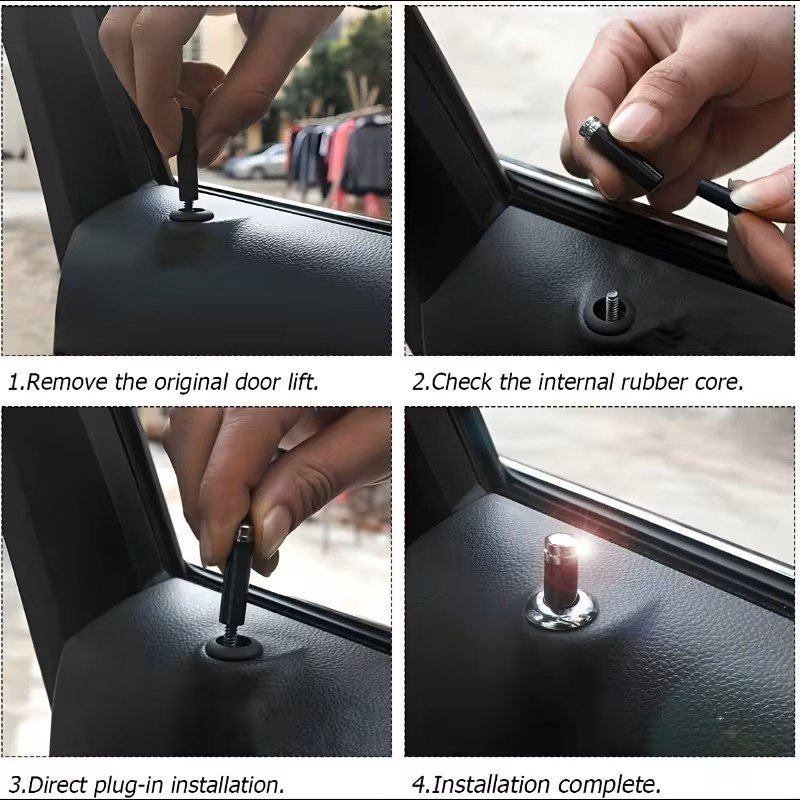 1.Remove the original door lift.

2.Check the internal rubber core.

3.Direct plug-in installation.

4.Installation complete.