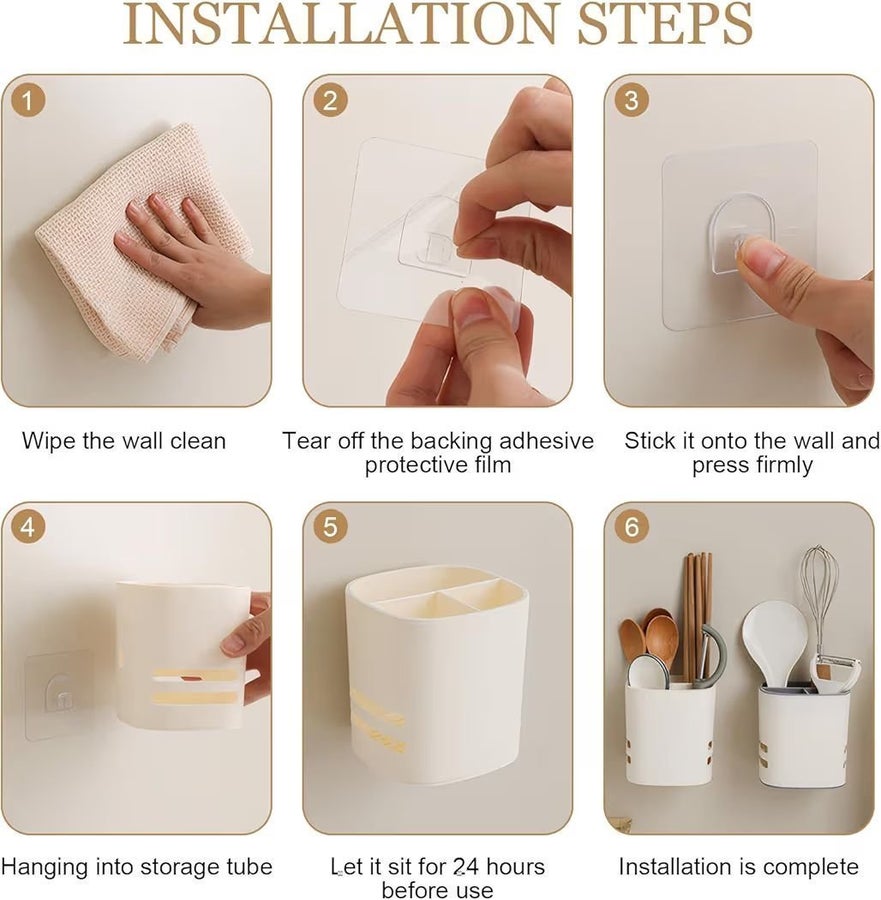 INSTALLATION STEPS

1

Wipe the wall clean

2

Tear off the backing adhesive protective film

3

Stick it onto the wall and press firmly

4

Hanging into storage tube

5

Let it sit for 24 hours before use

6

Installation is complete