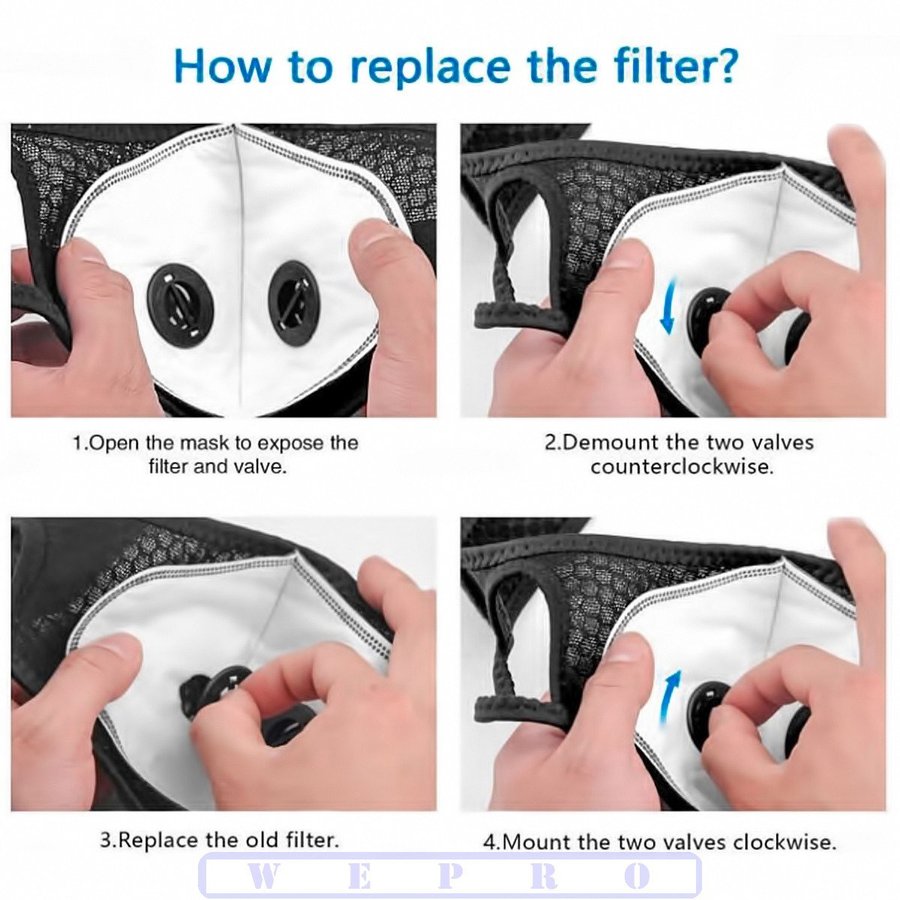 How to replace the filter?

1.Open the mask to expose the filter and valve.

2.Demount the two valves counterclockwise.

3.Replace the old filter.

4.Mount the two valves clockwise.

W E P R O