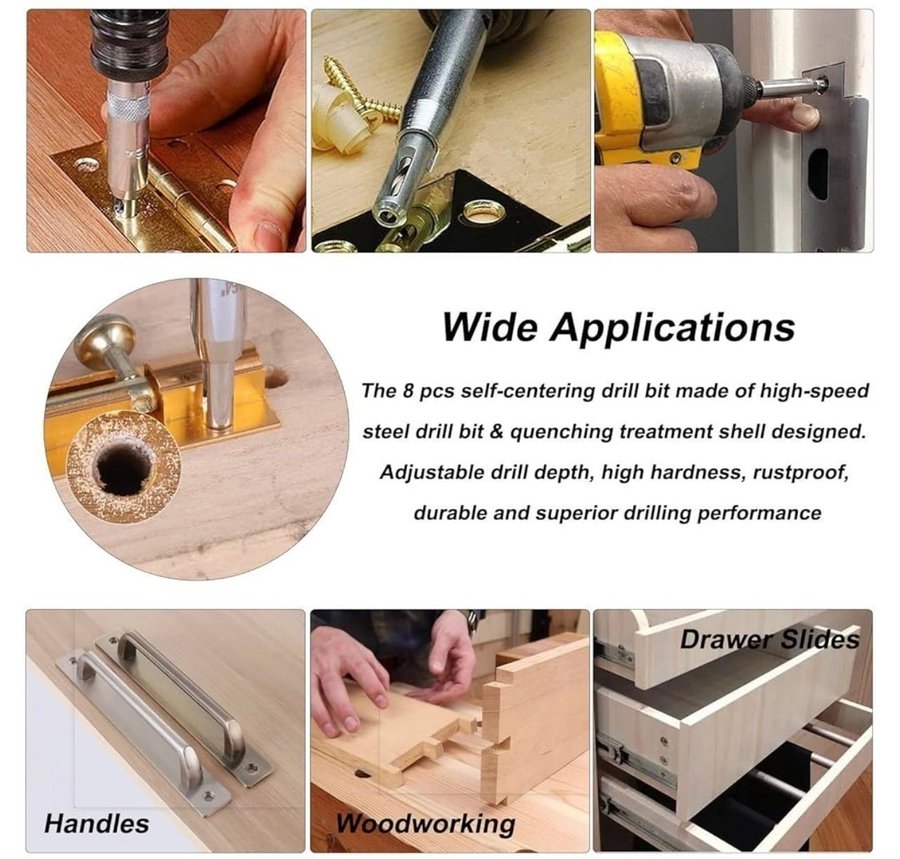 Wide Applications

The 8 pcs self-centering drill bit made of high-speed steel drill bit & quenching treatment shell designed. Adjustable drill depth, high hardness, rustproof, durable and superior drilling performance

Handles

Woodworking

Drawer Slides