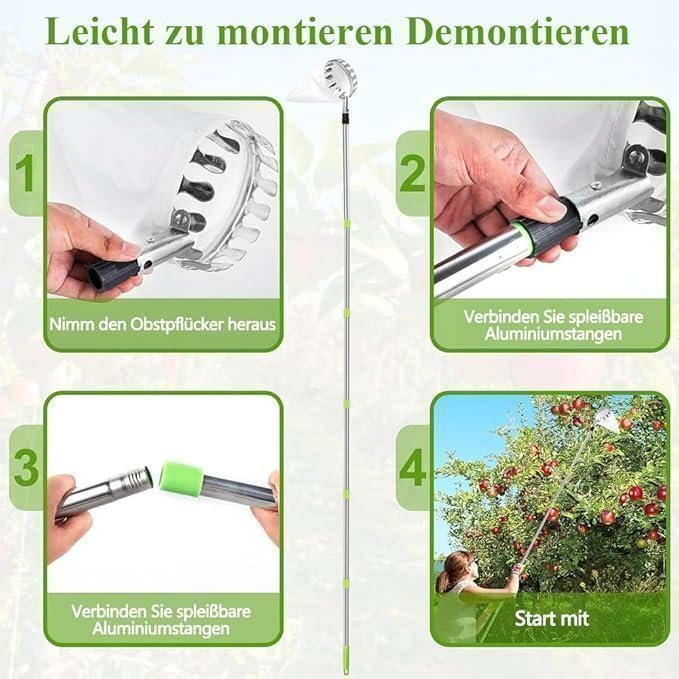 Leicht zu montieren Demontieren

1

Nimm den Obstpflücker heraus

2

Verbinden Sie spleißbare Aluminiumstangen

3

Verbinden Sie spleißbare Aluminiumstangen

4

Start mit