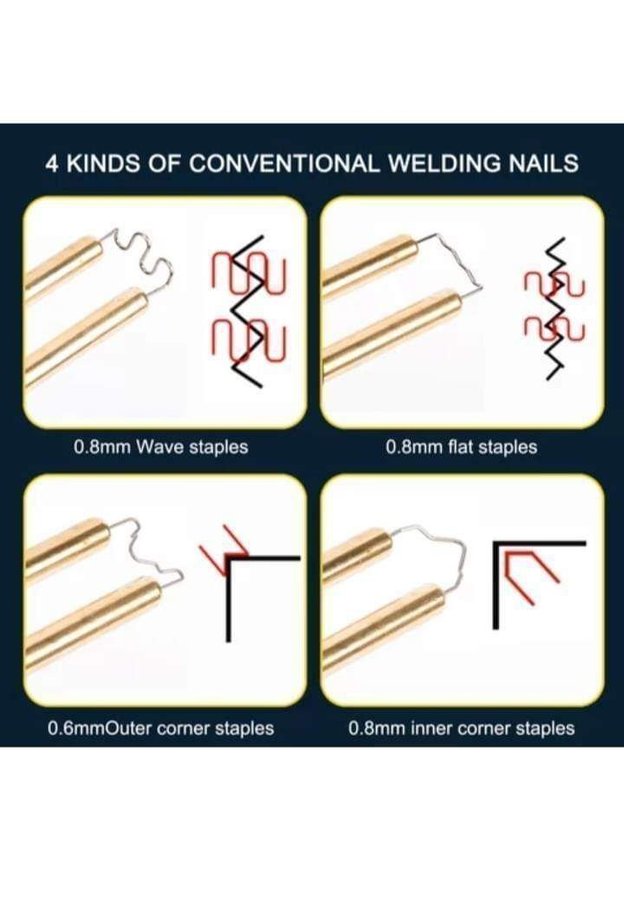 4 KINDS OF CONVENTIONAL WELDING NAILS

0.8mm Wave staples

0.8mm flat staples

0.6mmOuter corner staples

0.8mm inner corner staples