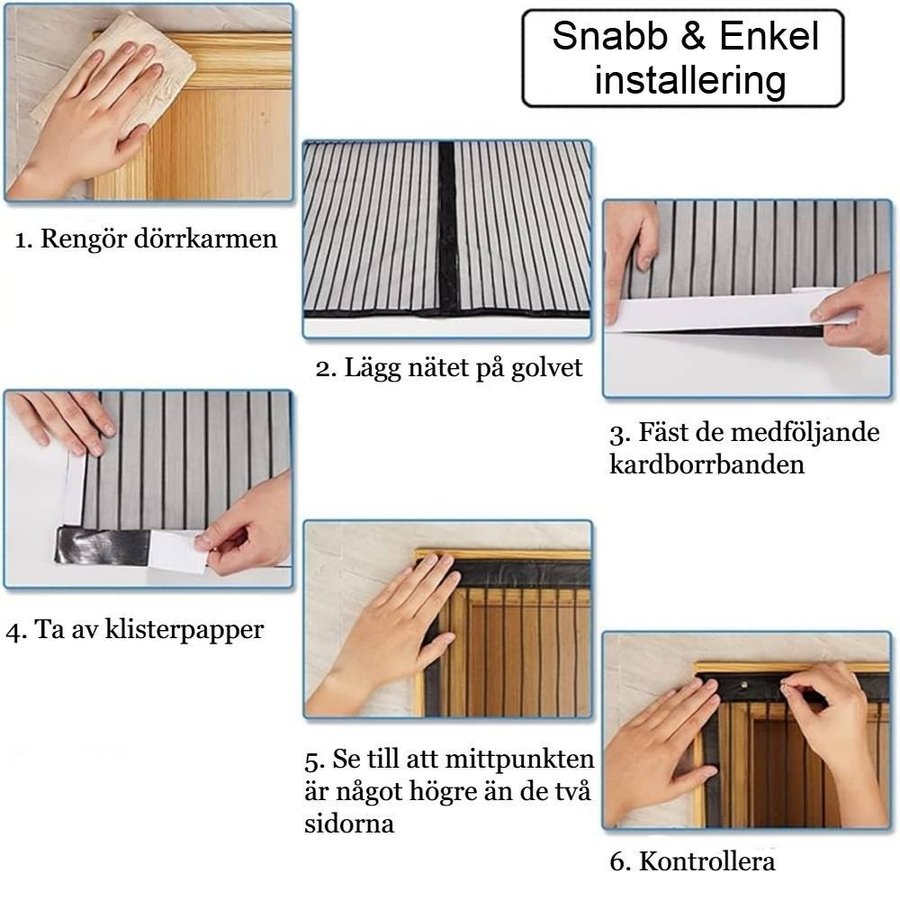 Snabb & Enkel installering

1. Rengör dörrkarmen

2. Lägg nätet på golvet

3. Fäst de medföljande kardborrbanden

4. Ta av klisterpapper

5. Se till att mittpunkten är något högre än de två sidorna

6. Kontrollera