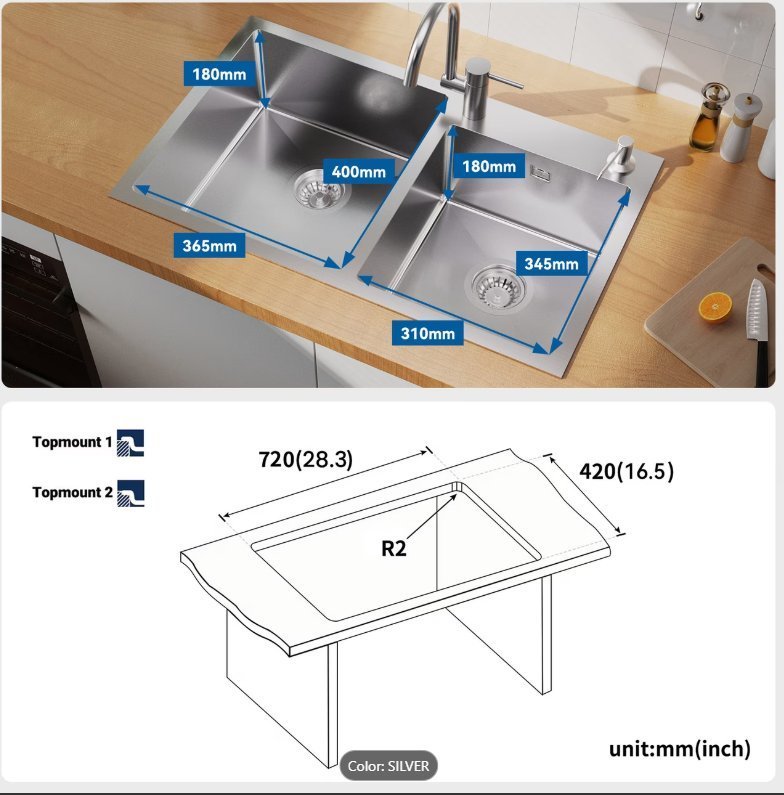 180mm

400mm

180mm

365mm

345mm

310mm

Topmount 1

Topmount 2

720(28.3)

420(16.5)

R2

unit:mm(inch)

Color: SILVER