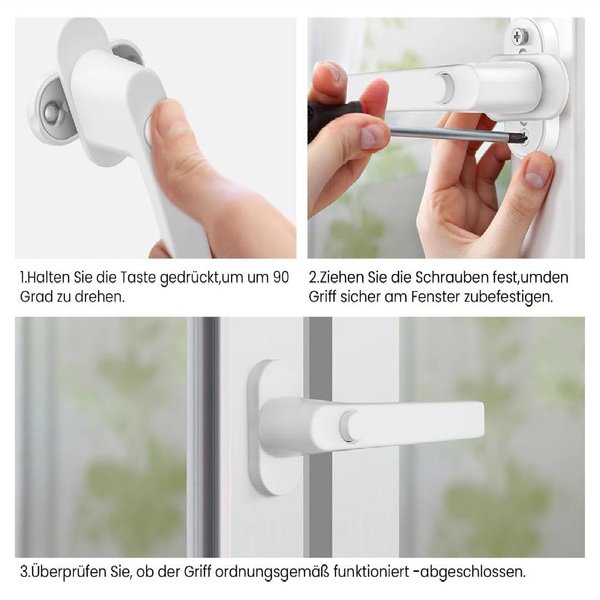 1.Halten Sie die Taste gedrückt,um um 90 Grad zu drehen.

2.Ziehen Sie die Schrauben fest,umden Griff sicher am Fenster zubefestigen.

3.Überprüfen Sie, ob der Griff ordnungsgemäß funktioniert -abgeschlossen.