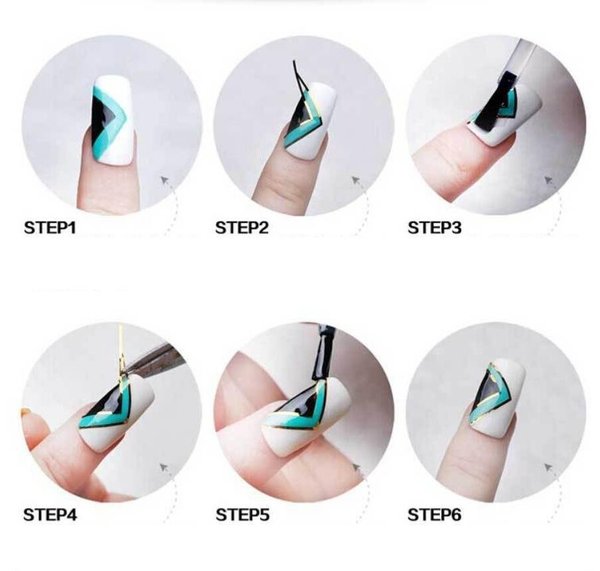 STEP1

STEP2

STEP3

STEP4

STEP5

STEP6