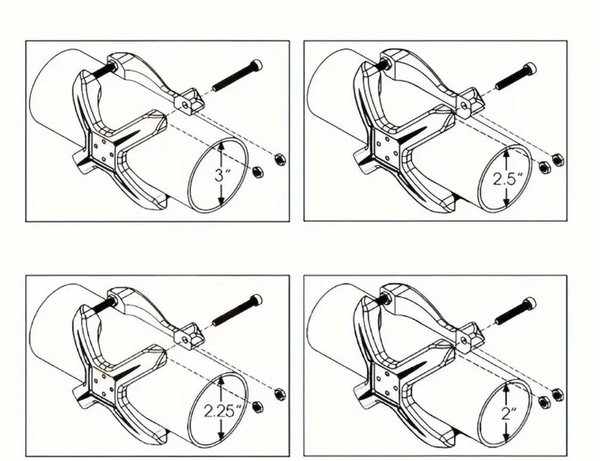 3"

2.5"

2.25"

2"