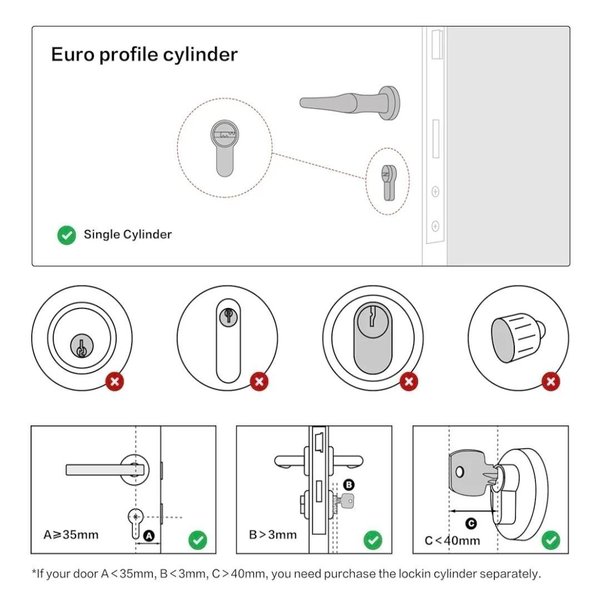 Euro profile cylinder

Single Cylinder

A≥35mm

A

B>3mm

B

C<40mm

C

*If your door A<35mm, B<3mm, C>40mm, you need purchase the lockin cylinder separately.