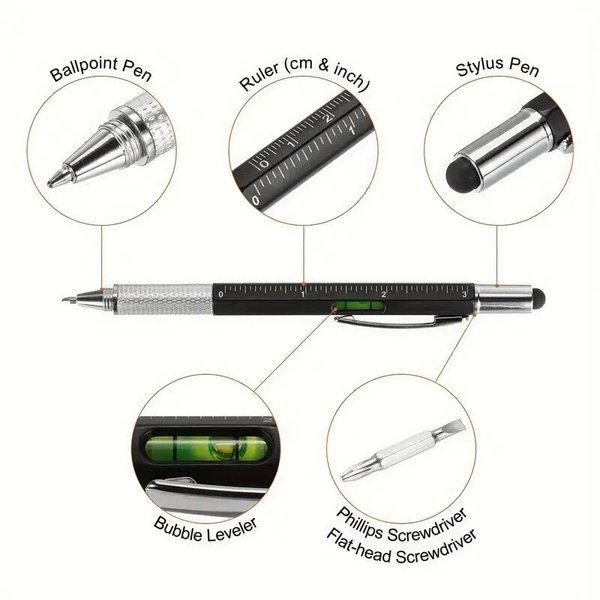 Ballpoint Pen

Ruler (cm & inch)

Stylus Pen

0 1 2

0 1

0 1 2 3

Bubble Leveler

Phillips Screwdriver
Flat-head Screwdriver