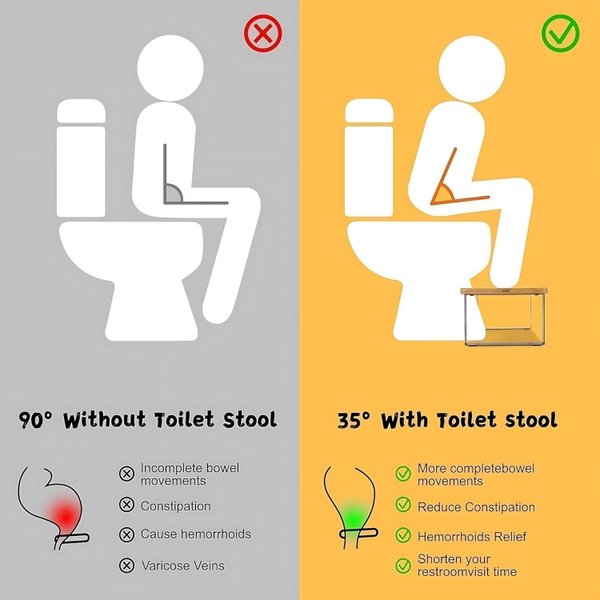 90° Without Toilet Stool

Incomplete bowel movements

Constipation

Cause hemorrhoids

Varicose Veins

35° With Toilet stool

More completebowel movements

Reduce Constipation

Hemorrhoids Relief

Shorten your restroomvisit time