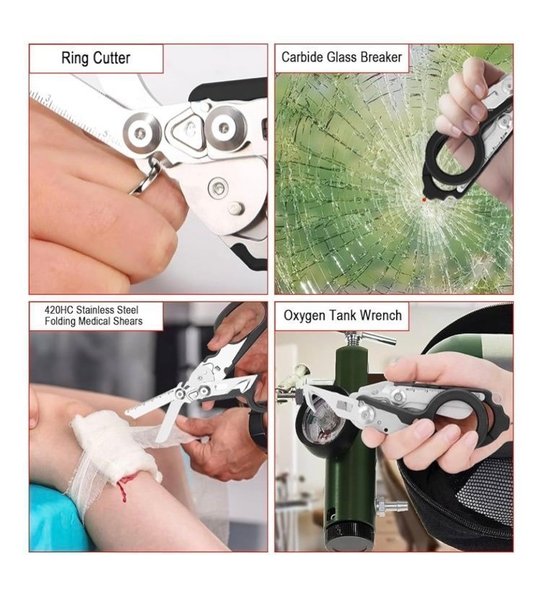 Ring Cutter

Carbide Glass Breaker

420HC Stainless Steel
Folding Medical Shears

Oxygen Tank Wrench