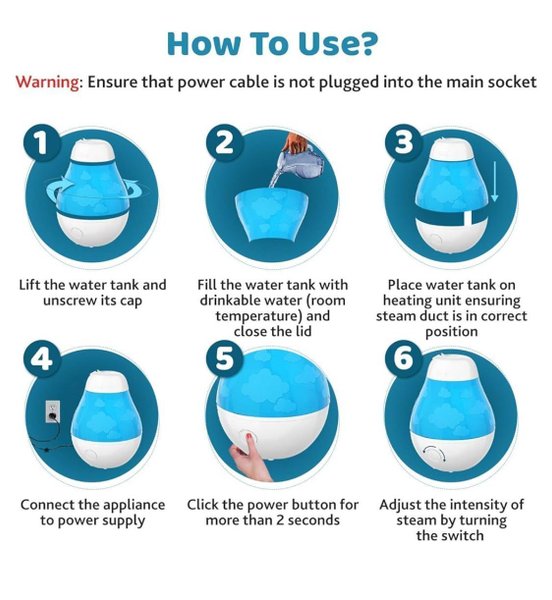 How To Use?

Warning: Ensure that power cable is not plugged into the main socket

1

Lift the water tank and unscrew its cap

2

Fill the water tank with drinkable water (room temperature) and close the lid

3

Place water tank on heating unit ensuring steam duct is in correct position

4

Connect the appliance to power supply

5

Click the power button for more than 2 seconds

6

Adjust the intensity of steam by turning the switch