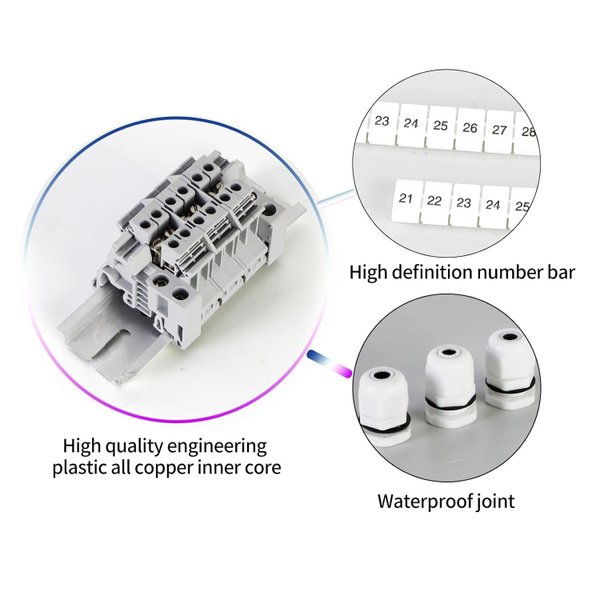 23 24 25 26 27 28

21 22 23 24 25

High definition number bar

High quality engineering plastic all copper inner core

Waterproof joint