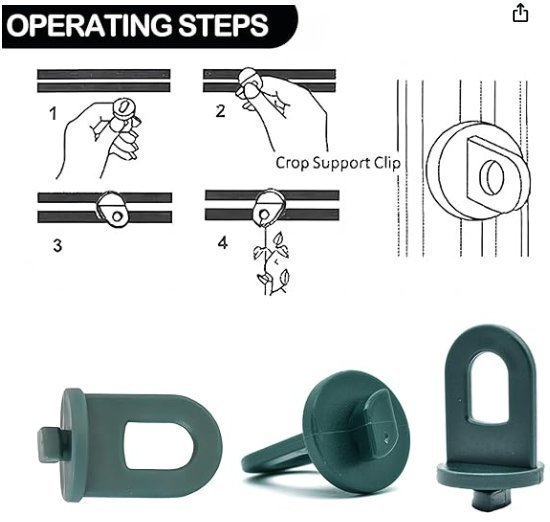 OPERATING STEPS

1

2

Crop Support Clip

3

4