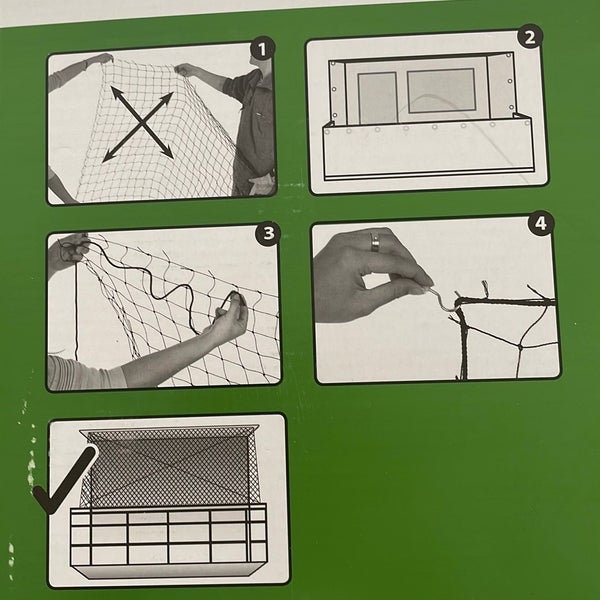 1

2

3

4