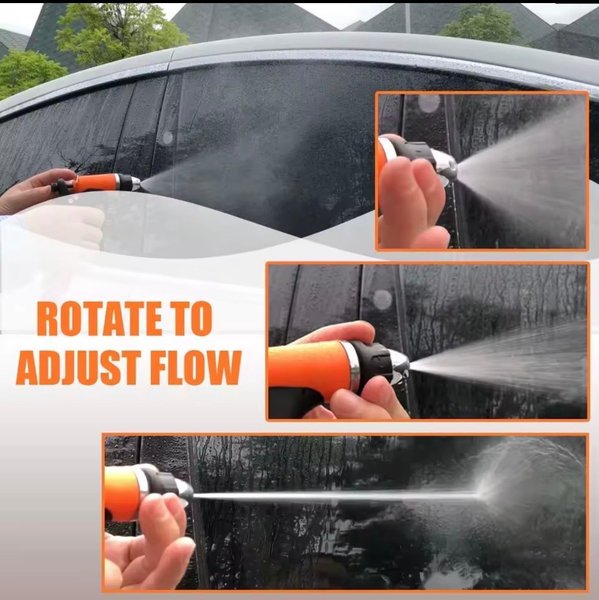 ROTATE TO ADJUST FLOW