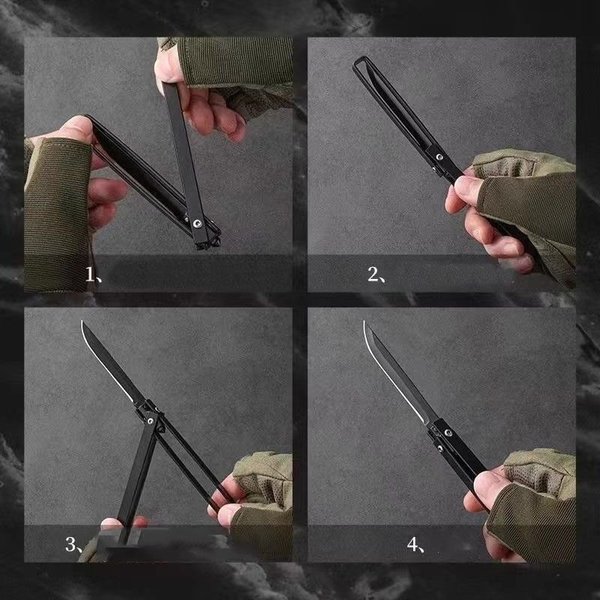 1、

2、

3、

4、