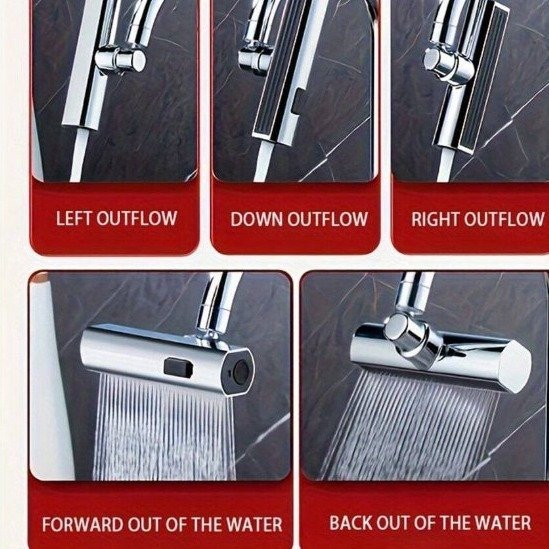 LEFT OUTFLOW

DOWN OUTFLOW

RIGHT OUTFLOW

FORWARD OUT OF THE WATER

BACK OUT OF THE WATER