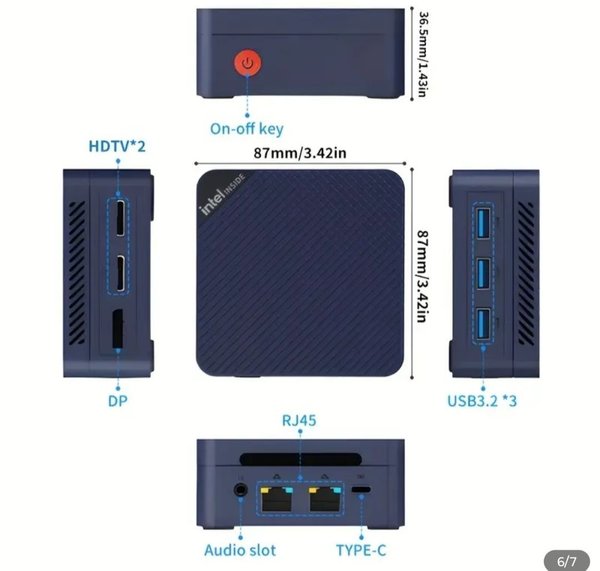 36.5mm/1.43in

On-off key

HDTV*2

87mm/3.42in

intel INSIDE

87mm/3.42in

DP

USB3.2 *3

RJ45

Audio slot

TYPE-C

6/7