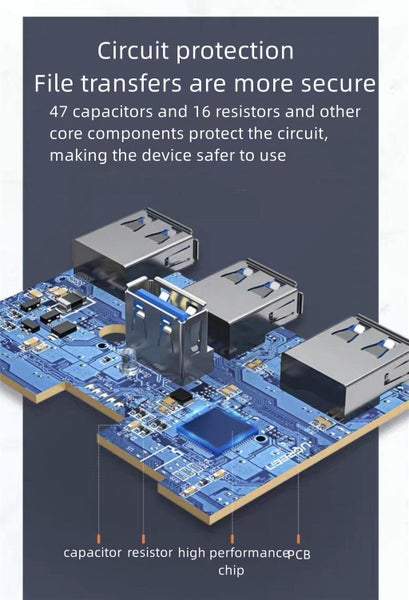 Circuit protection
File transfers are more secure
47 capacitors and 16 resistors and other core components protect the circuit, making the device safer to use

UGREEN

capacitor resistor high performance chip PCB