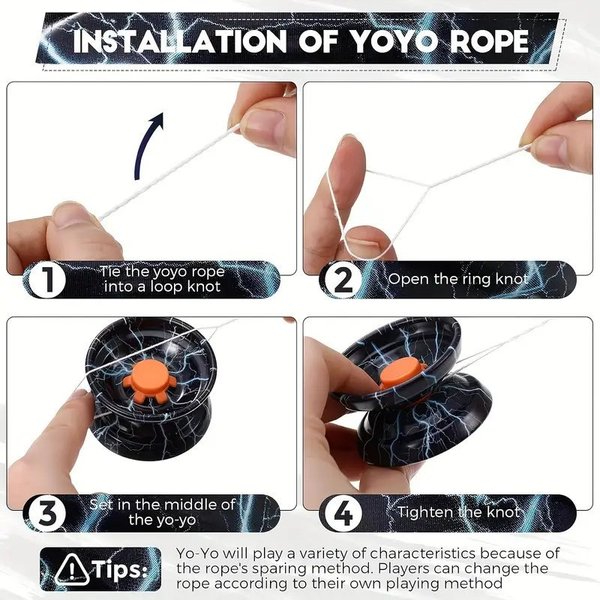 INSTALLATION OF YOYO ROPE

1 Tie the yoyo rope into a loop knot

2 Open the ring knot

3 Set in the middle of the yo-yo

4 Tighten the knot

Tips: Yo-Yo will play a variety of characteristics because of the rope's sparing method. Players can change the rope according to their own playing method