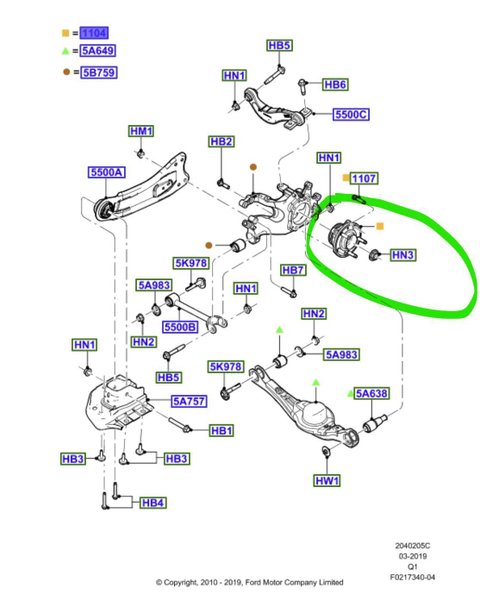 = 1104
= 5A649
= 5B759

HB5
HN1
HB6
5500C
HM1
HB2
HN1
1107
5500A
HN3
5K978
HB7
5A983
HN1
5500B
HN2
HN2
HN1
5A983
HB5
5K978
5A638
5A757
HB1
HB3
HB3
HW1
HB4

2040205C
03-2019
Q1
F0217340-04

© Copyright, 2010 - 2019, Ford Motor Company Limited