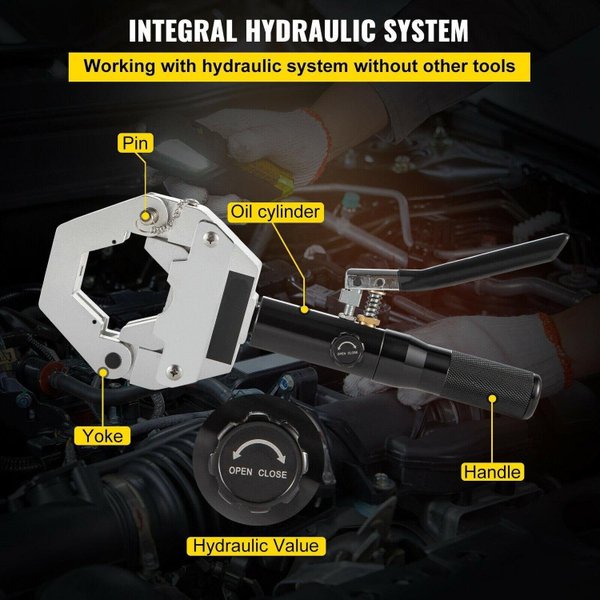 INTEGRAL HYDRAULIC SYSTEM

Working with hydraulic system without other tools

Pin

Oil cylinder

OPEN CLOSE

Yoke

OPEN CLOSE

Handle

Hydraulic Value