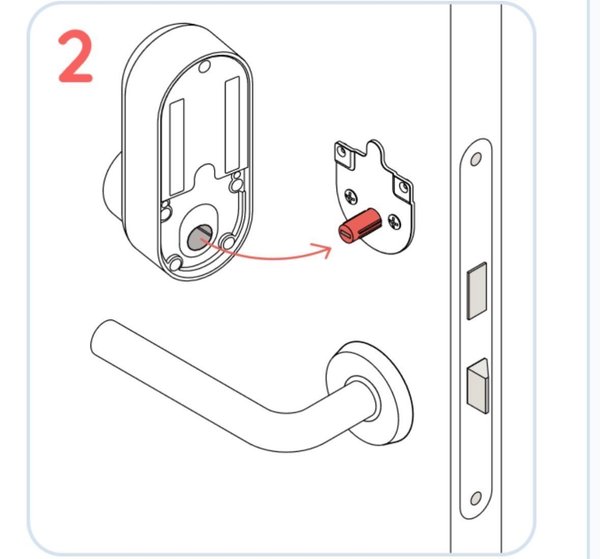 2