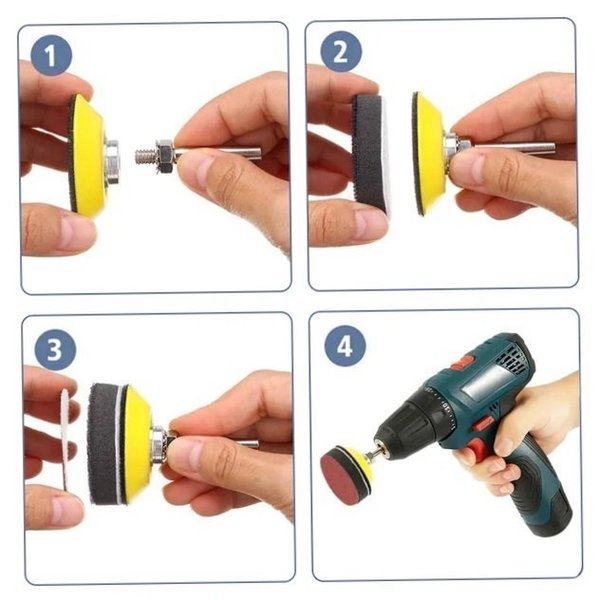 1

2

3

4