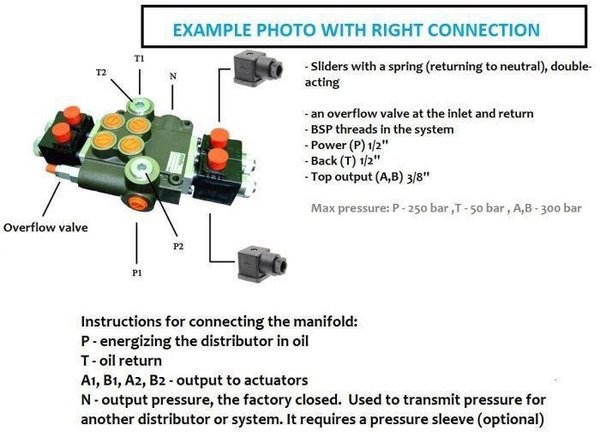 EXAMPLE PHOTO WITH RIGHT CONNECTION

T1
T2
N

Overflow valve

P2

P1

- Sliders with a spring (returning to neutral), double-acting

- an overflow valve at the inlet and return
- BSP threads in the system
- Power (P) 1/2"
- Back (T) 1/2"
- Top output (A,B) 3/8"

Max pressure: P - 250 bar ,T - 50 bar , A,B - 300 bar

Instructions for connecting the manifold:
P - energizing the distributor in oil
T - oil return
A1, B1, A2, B2 - output to actuators
N - output pressure, the factory closed. Used to transmit pressure for another distributor or system. It requires a pressure sleeve (optional)