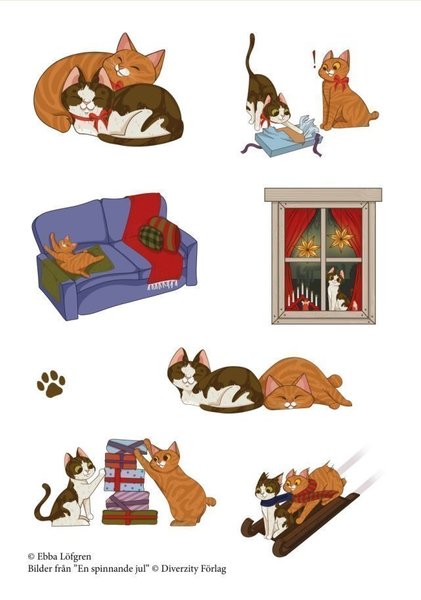 !

© Ebba Löfgren
Bilder från "En spinnande jul" © Diverzity Förlag