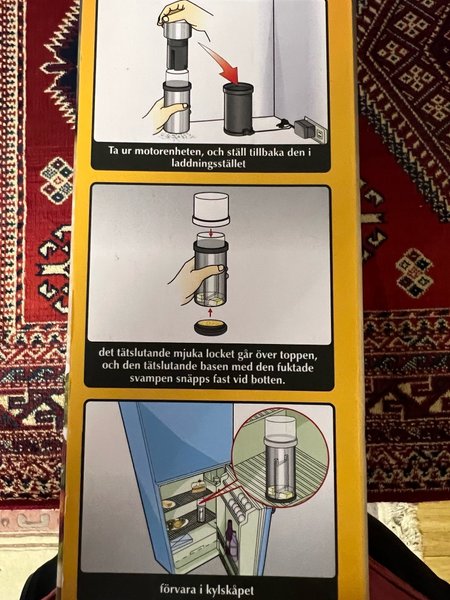 Ta ur motorenheten, och ställ tillbaka den i laddningsstället

det tätslutande mjuka locket går över toppen, och den tätslutande basen med den fuktade svampen snäpps fast vid botten.

förvara i kylskåpet