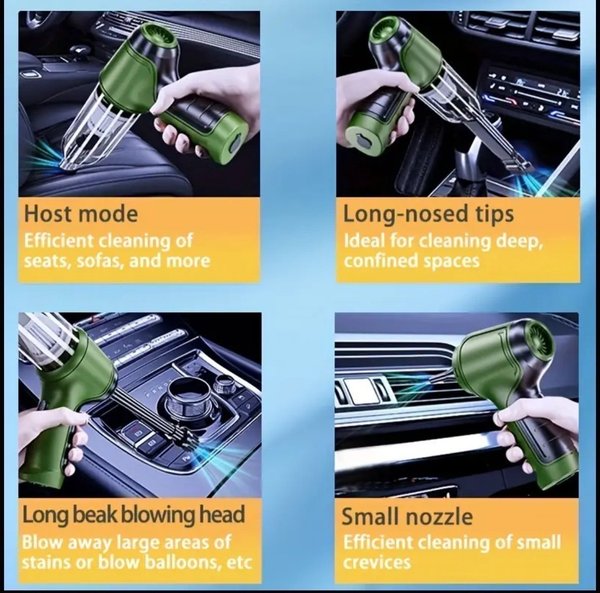 Host mode
Efficient cleaning of seats, sofas, and more

Long-nosed tips
Ideal for cleaning deep, confined spaces

Long beak blowing head
Blow away large areas of stains or blow balloons, etc

Small nozzle
Efficient cleaning of small crevices