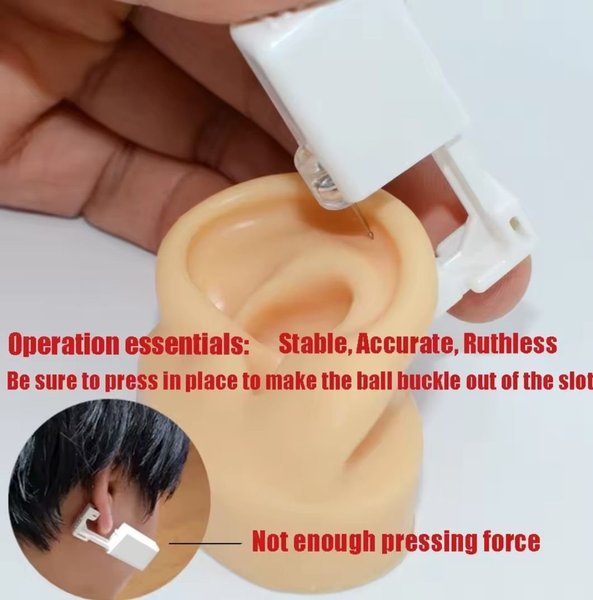 Operation essentials: Stable, Accurate, Ruthless

Be sure to press in place to make the ball buckle out of the slot

Not enough pressing force