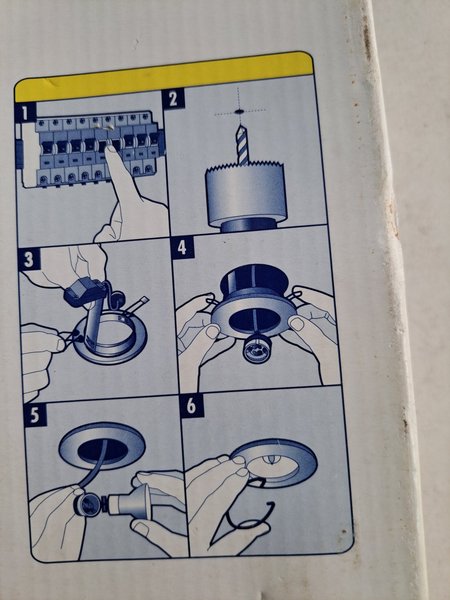 1
2
3
4
5
6