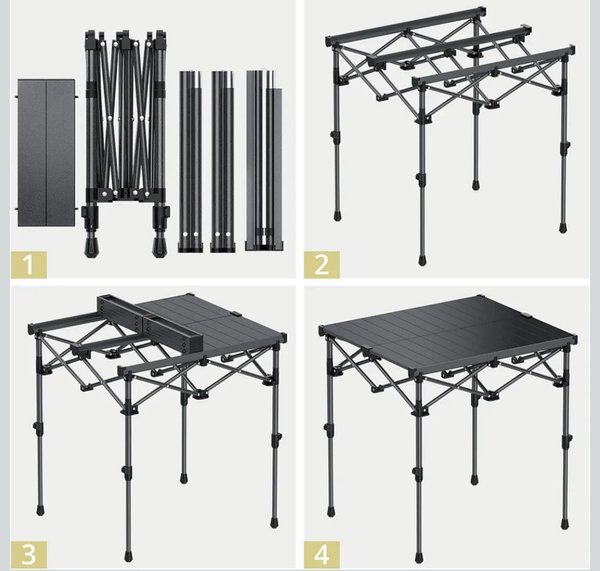 1

2

3

4