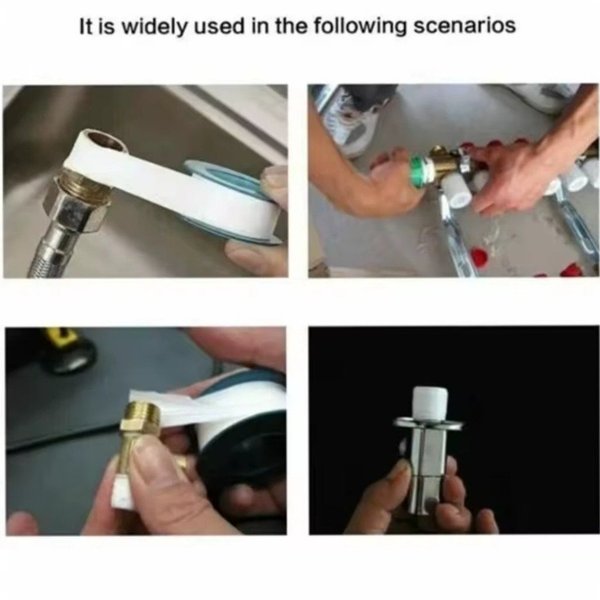 It is widely used in the following scenarios