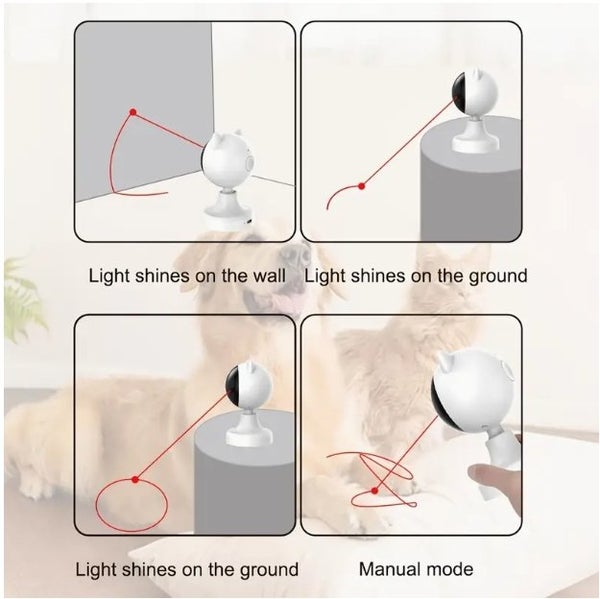 Light shines on the wall

Light shines on the ground

Light shines on the ground

Manual mode