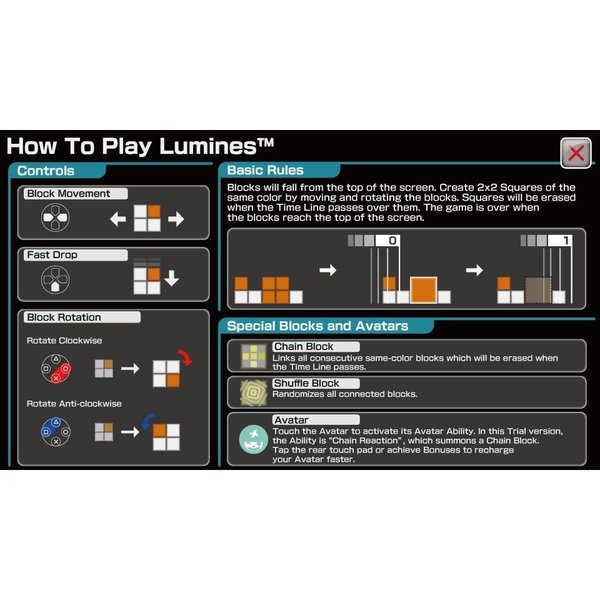 How To Play Lumines™

Controls

Block Movement

Fast Drop

Block Rotation

Rotate Clockwise

Rotate Anti-clockwise

Basic Rules

Blocks will fall from the top of the screen. Create 2x2 Squares of the same color by moving and rotating the blocks. Squares will be erased when the Time Line passes over them. The game is over when the blocks reach the top of the screen.

0

1

Special Blocks and Avatars

Chain Block
Links all consecutive same-color blocks which will be erased when the Time Line passes.

Shuffle Block
Randomizes all connected blocks.

Avatar
Touch the Avatar to activate its Avatar Ability. In this Trial version, the Ability is "Chain Reaction", which summons a Chain Block. Tap the rear touch pad or achieve Bonuses to recharge your Avatar faster.