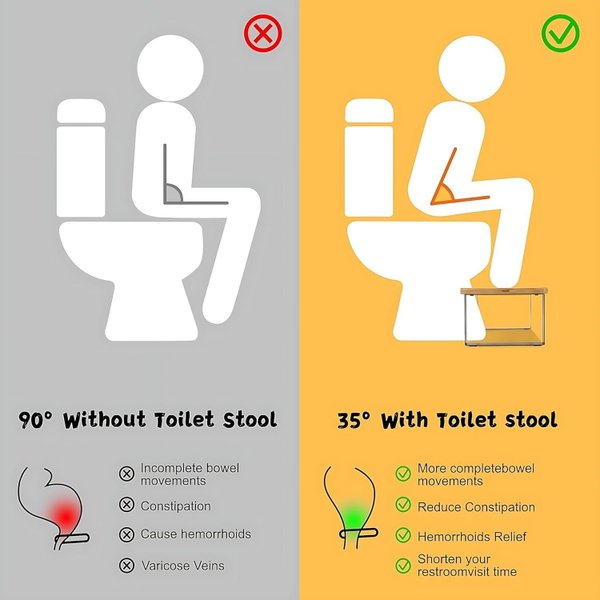 90° Without Toilet Stool

Incomplete bowel movements

Constipation

Cause hemorrhoids

Varicose Veins

35° With Toilet stool

More completebowel movements

Reduce Constipation

Hemorrhoids Relief

Shorten your restroomvisit time