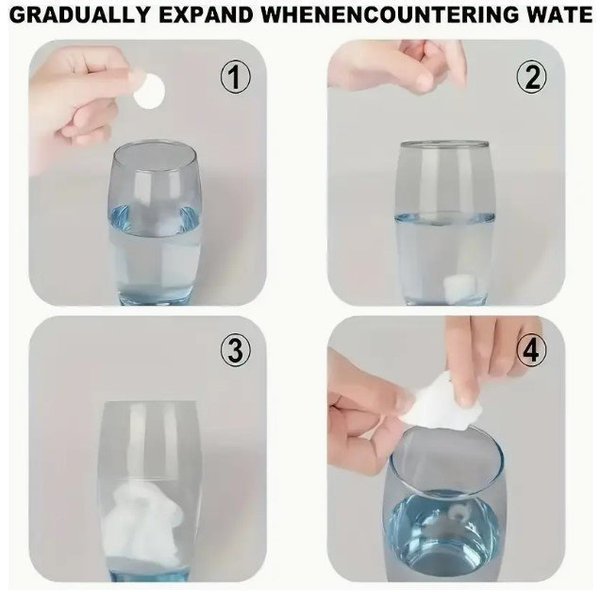 GRADUALLY EXPAND WHENENCOUNTERING WATE

①

②

③

④