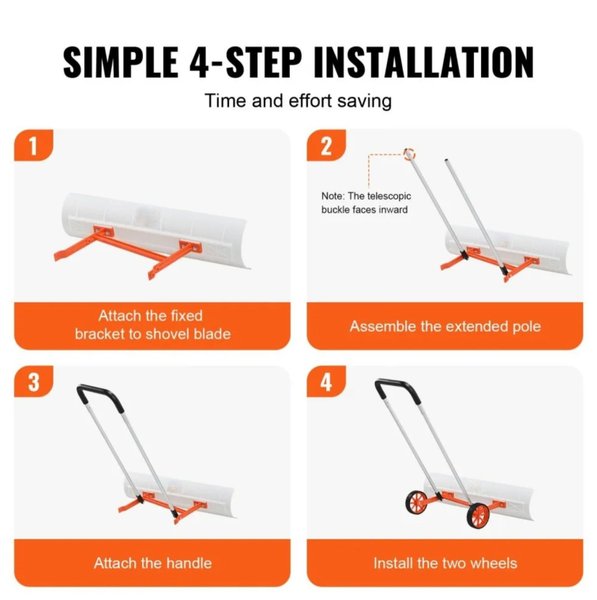 SIMPLE 4-STEP INSTALLATION

Time and effort saving

1

Attach the fixed bracket to shovel blade

2

Note: The telescopic buckle faces inward

Assemble the extended pole

3

Attach the handle

4

Install the two wheels