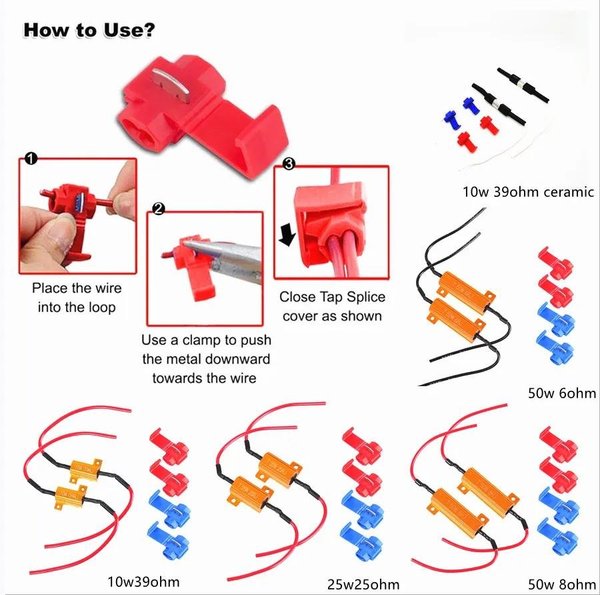 How to Use?

1
Place the wire into the loop

2
Use a clamp to push the metal downward towards the wire

3
Close Tap Splice cover as shown

10w 39ohm ceramic

50w 6ohm

10w39ohm

25w25ohm

50w 8ohm